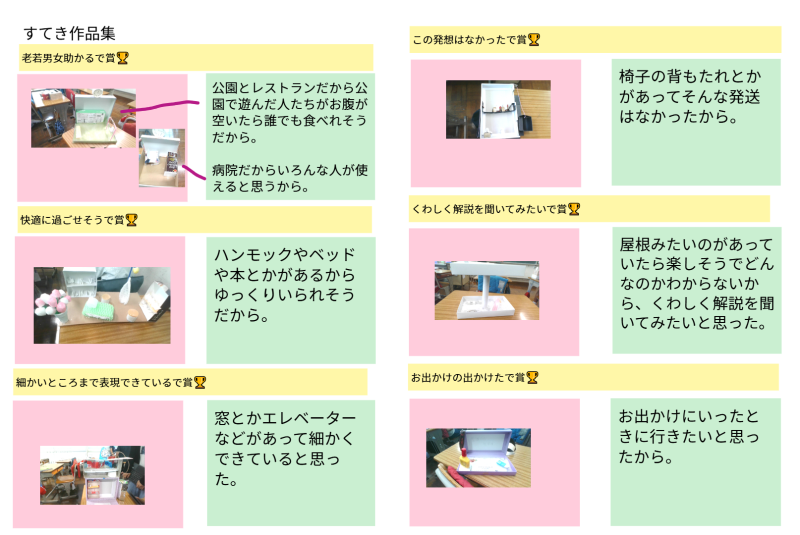 すてき作品集

老若男女助かるで賞🏆

公園とレストランだから公園で遊んだ人たちがお腹が空いたら誰でも食べれそうだから。

病院だからいろんな人が使えると思うから。

快適に過ごせそうで賞🏆

ハンモックやベッドや本とかがあるからゆっくりいられそうだから。

細かいところまで表現できているで賞🏆

窓とかエレベーターなどがあって細かくできていると思った。

この発想はなかったで賞🏆

椅子の背もたれとかがあってそんな発送はなかったから。

くわしく解説を聞いてみたいで賞🏆

屋根みたいのがあっていたら楽しそうでどんなのかわからないから、くわしく解説を聞いてみたいと思った。

お出かけの出かけたで賞🏆

お出かけにいったときに行きたいと思ったから。